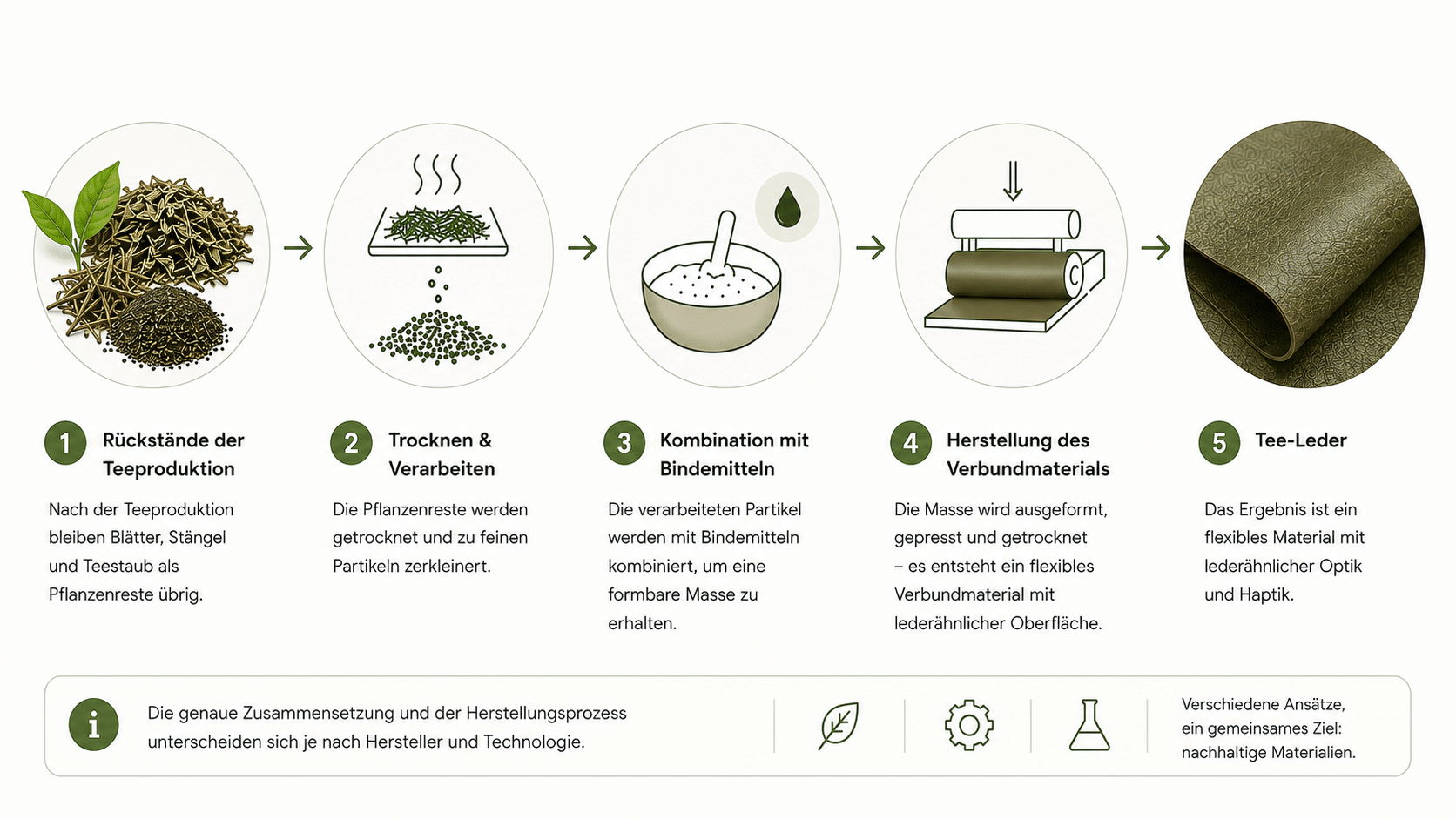 1 Rückstände der Teeproduktion

Nach der Teeproduktion bleiben Blätter, Stängel und Teestaub als Pflanzenreste übrig.

2 Trocknen & Verarbeiten

Die Pflanzenreste werden getrocknet und zu feinen Partikeln zerkleinert.

3 Kombination mit Bindemitteln

Die verarbeiteten Partikel werden mit Bindemitteln kombiniert, um eine formbare Masse zu erhalten.

4 Herstellung des Verbundmaterials

Die Masse wird ausgeformt, gepresst und getrocknet – es entsteht ein flexibles Verbundmaterial mit lederähnlicher Oberfläche.

5 Tee-Leder

Das Ergebnis ist ein flexibles Material mit lederähnlicher Optik und Haptik.

i

Die genaue Zusammensetzung und der Herstellungsprozess unterscheiden sich je nach Hersteller und Technologie.

Verschiedene Ansätze, ein gemeinsames Ziel: nachhaltige Materialien.